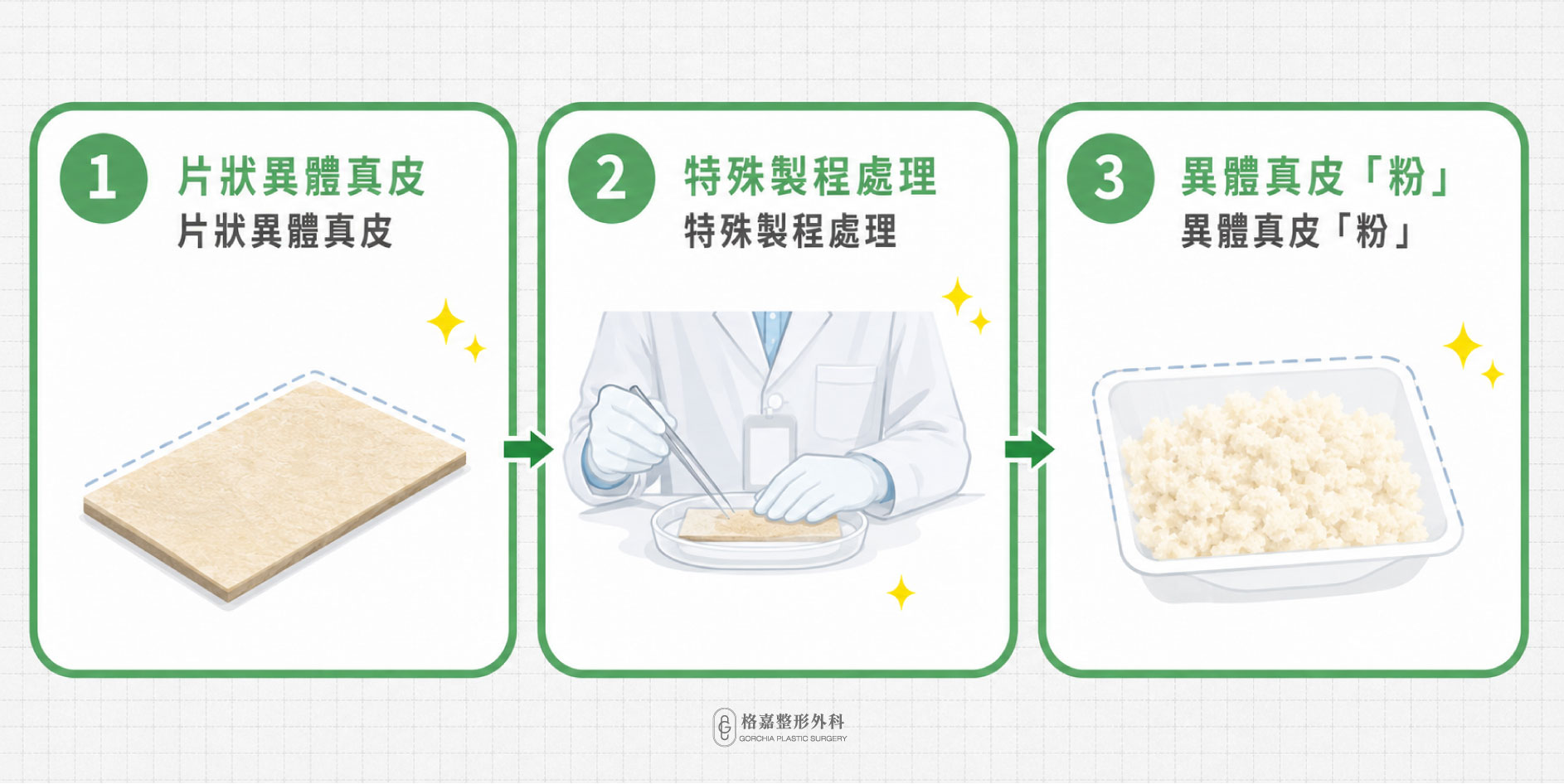 1 片狀異體真皮
片狀異體真皮

2 特殊製程處理
特殊製程處理

3 異體真皮「粉」
異體真皮「粉」

格嘉整形外科
GORCHIA PLASTIC SURGERY